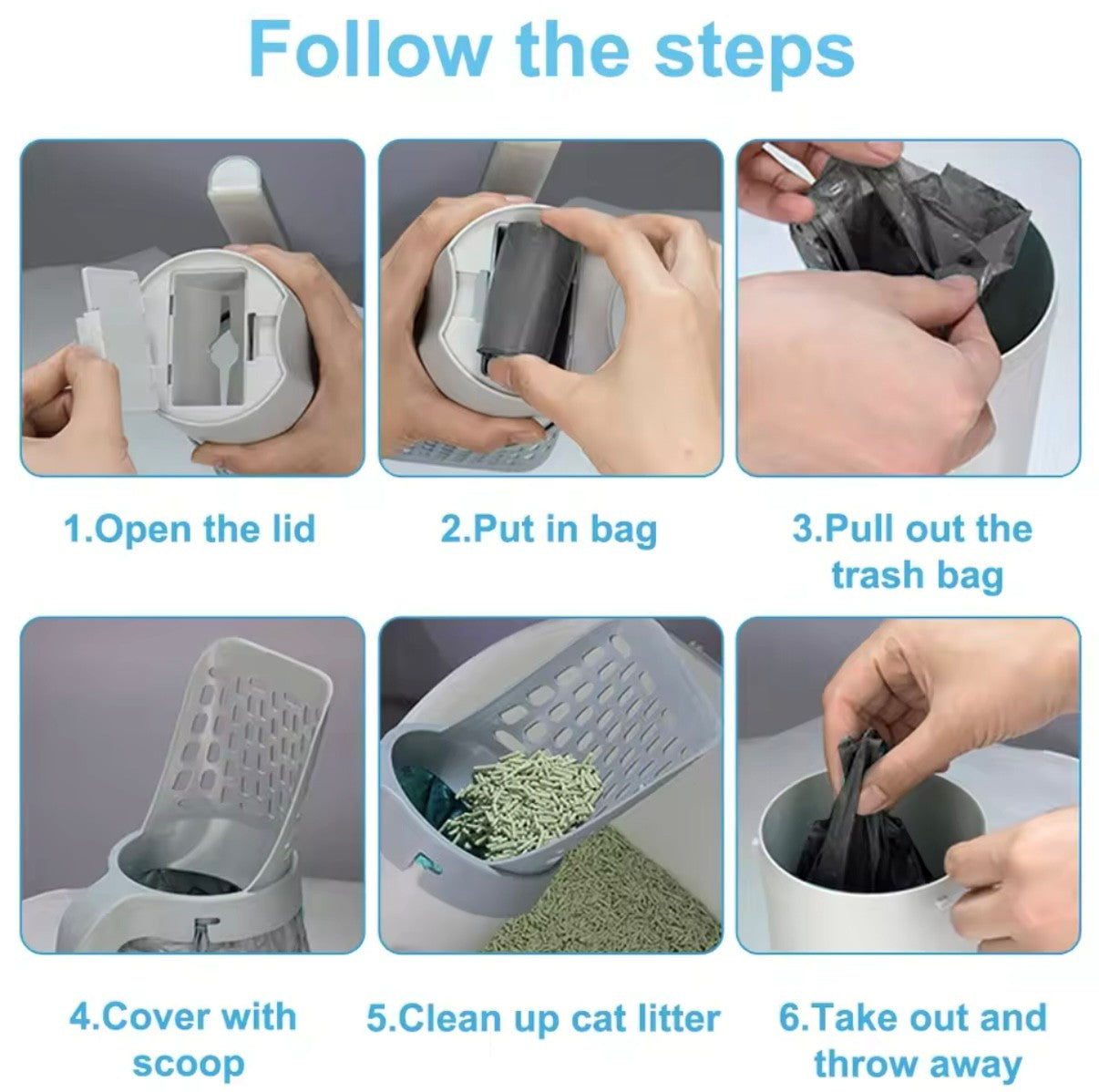 Follow the steps

1.Open the lid

2.Put in bag

3.Pull out the trash bag

4.Cover with scoop

5.Clean up cat litter

6.Take out and throw away