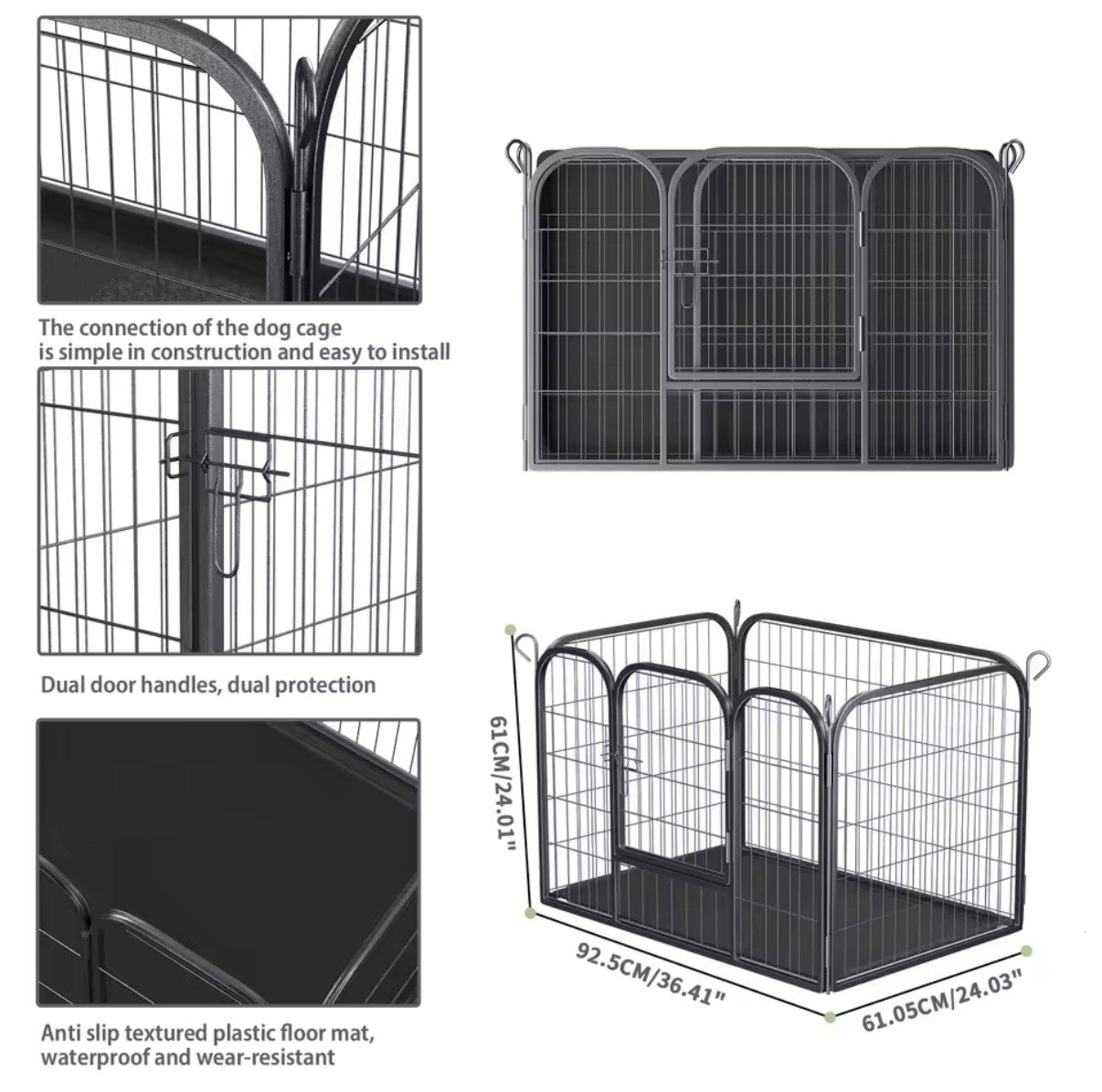 The connection of the dog cage is simple in construction and easy to install

Dual door handles, dual protection

Anti slip textured plastic floor mat, waterproof and wear-resistant

61CM/24.01"

92.5CM/36.41"

61.05CM/24.03"